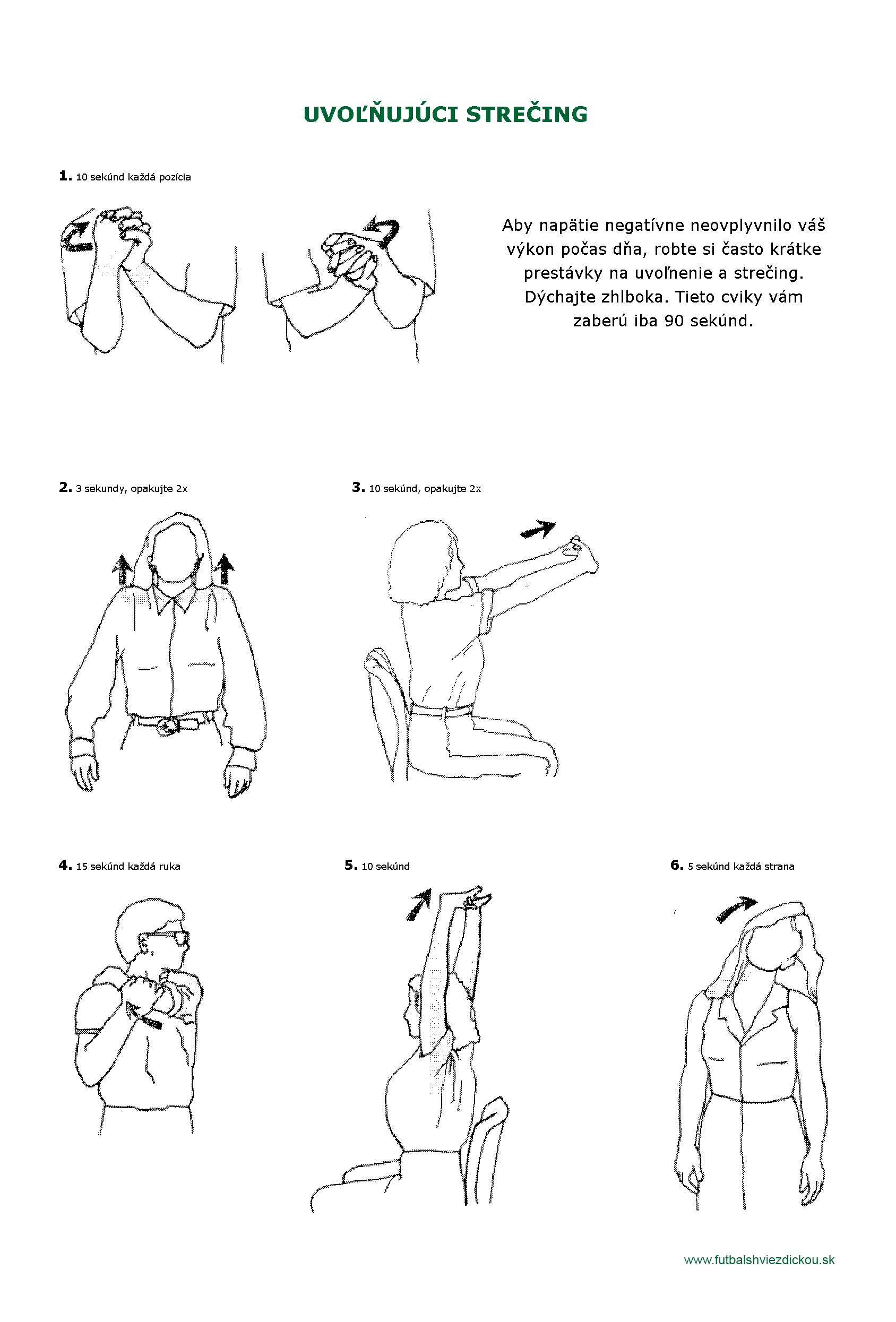 UVOĽŇUJÚCI STREČING

1. 10 sekúnd každá pozícia

Aby napätie negatívne neovplyvnilo váš výkon počas dňa, robte si často krátke prestávky na uvoľnenie a strečing. Dýchajte zhlboka. Tieto cviky vám zaberú iba 90 sekúnd.

2. 3 sekundy, opakujte 2x

3. 10 sekúnd, opakujte 2x

4. 15 sekúnd každá ruka

5. 10 sekúnd

6. 5 sekúnd každá strana

www.futbalshviezdickou.sk